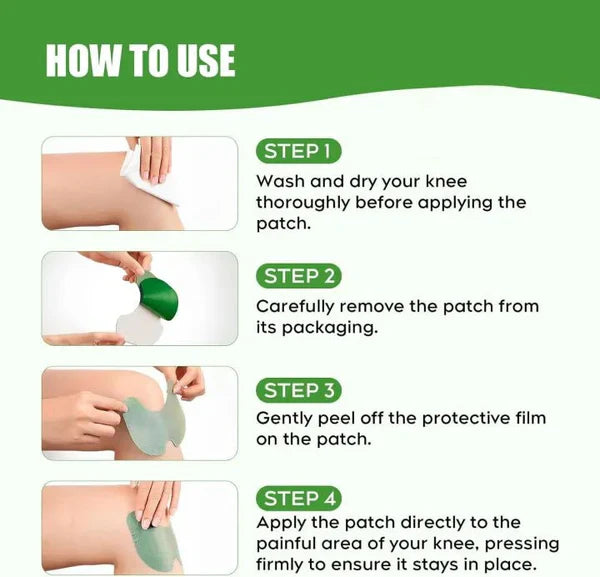 HOW TO USE

STEP 1

Wash and dry your knee thoroughly before applying the patch.

STEP 2

Carefully remove the patch from its packaging.

STEP 3

Gently peel off the protective film on the patch.

STEP 4

Apply the patch directly to the painful area of your knee, pressing firmly to ensure it stays in place.